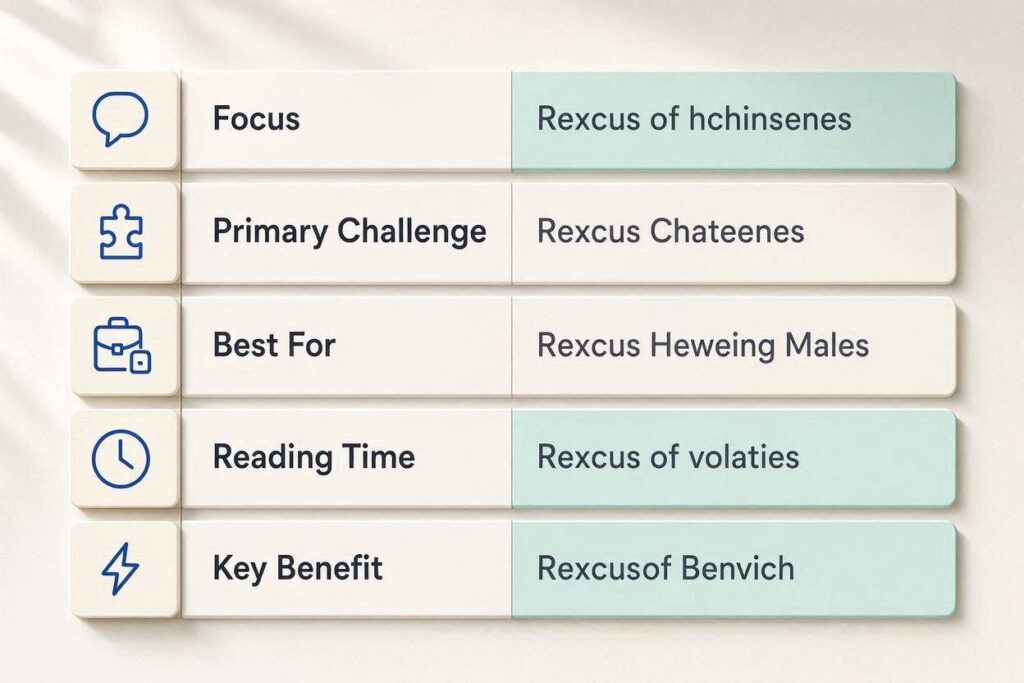 | Focus | Rexcus of hchinsenes |
|---|---|
| Primary Challenge | Rexcus Chateenes |
| Best For | Rexcus Heweing Males |
| Reading Time | Rexcus of volaties |
| Key Benefit | Rexcusof Benvich |